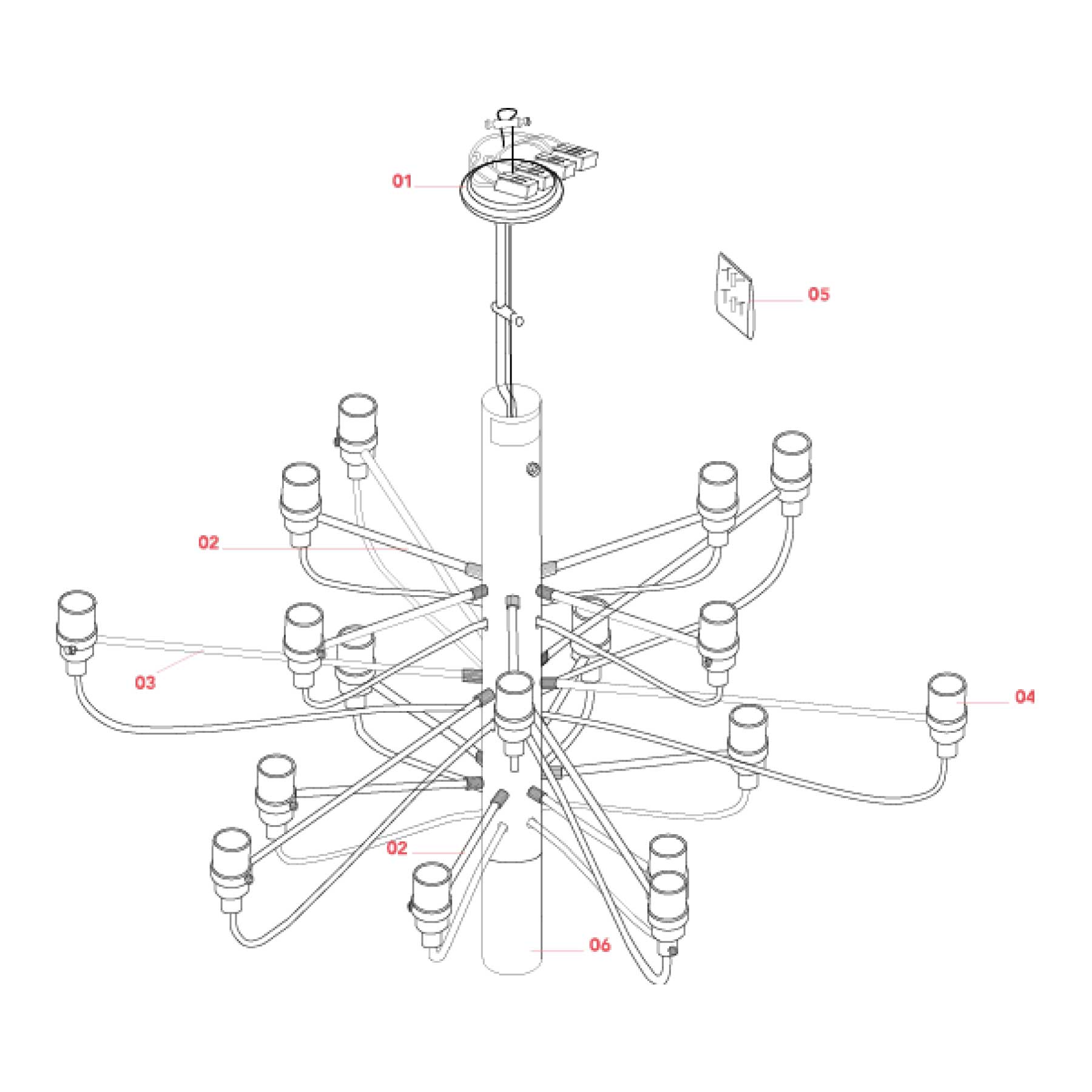 01

05

02

03

04

02

06