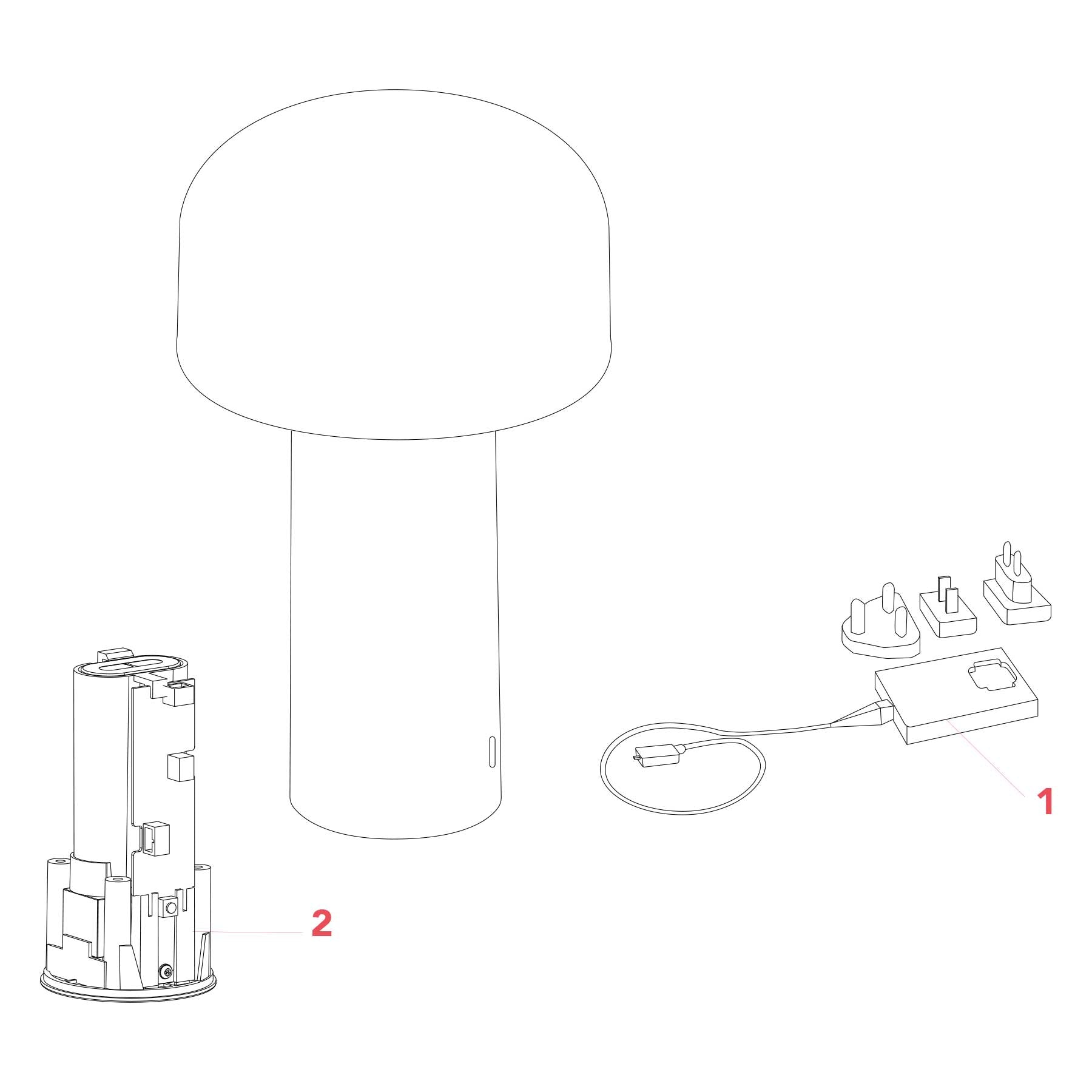 1

2